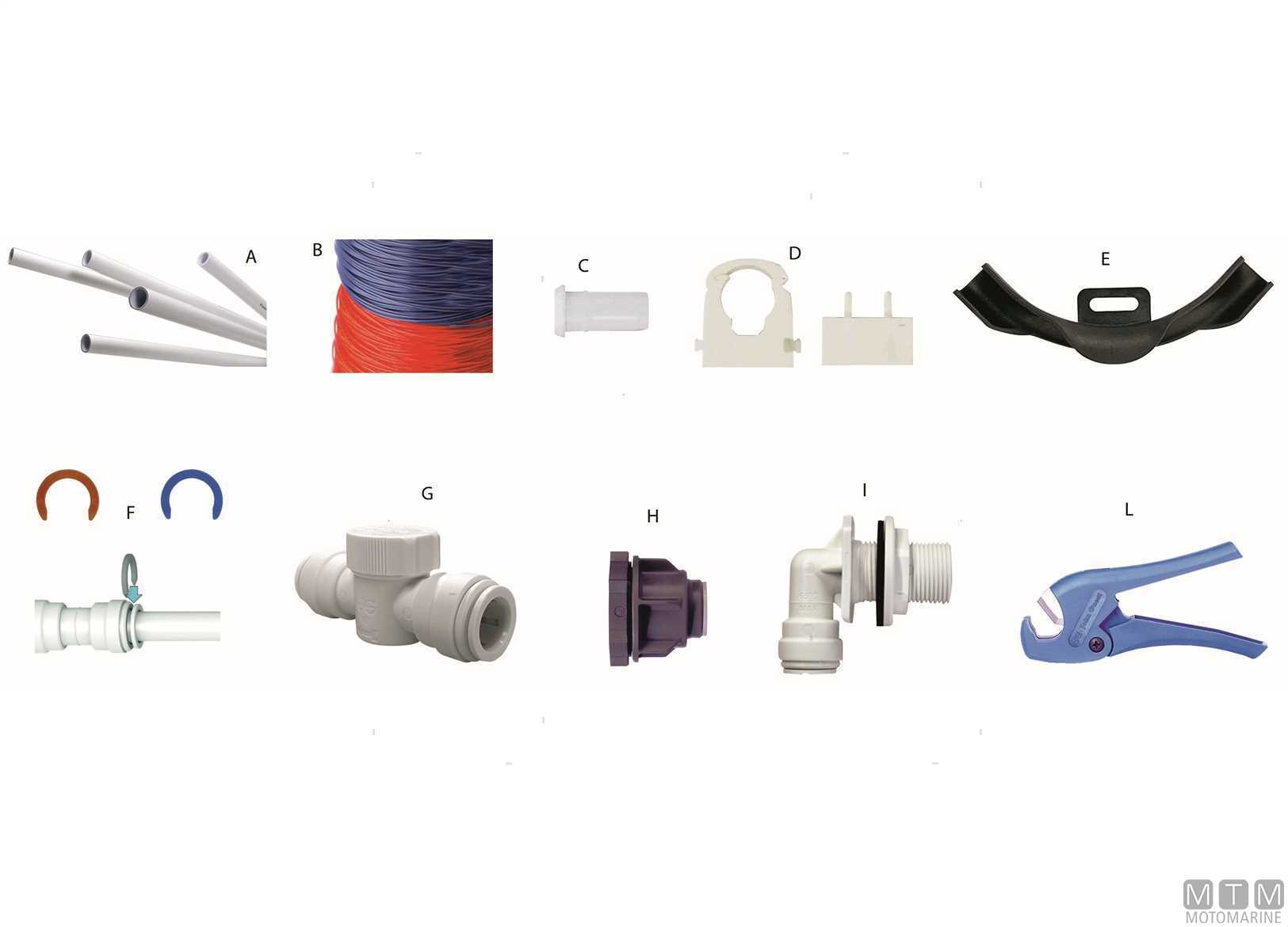 A

B

C

D

E

F

G

H

I

L

MTM
MOTOMARINE