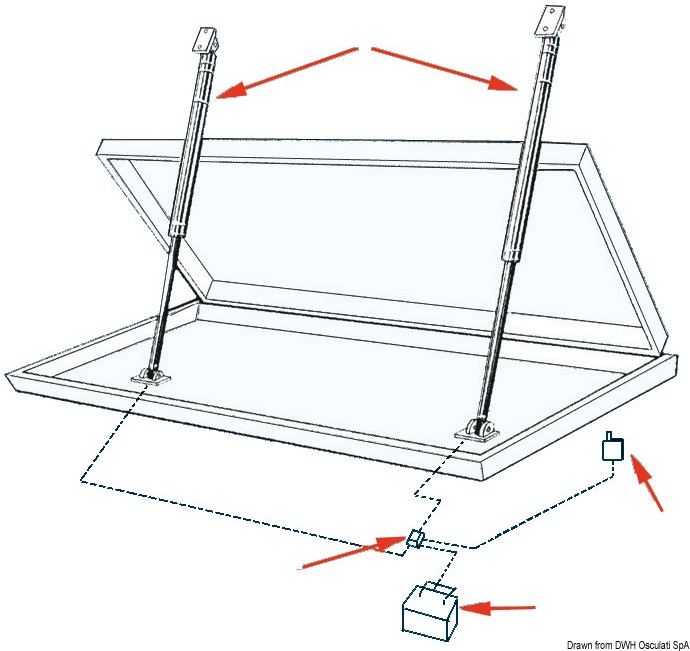 Drawn from DWH Osculati SpA