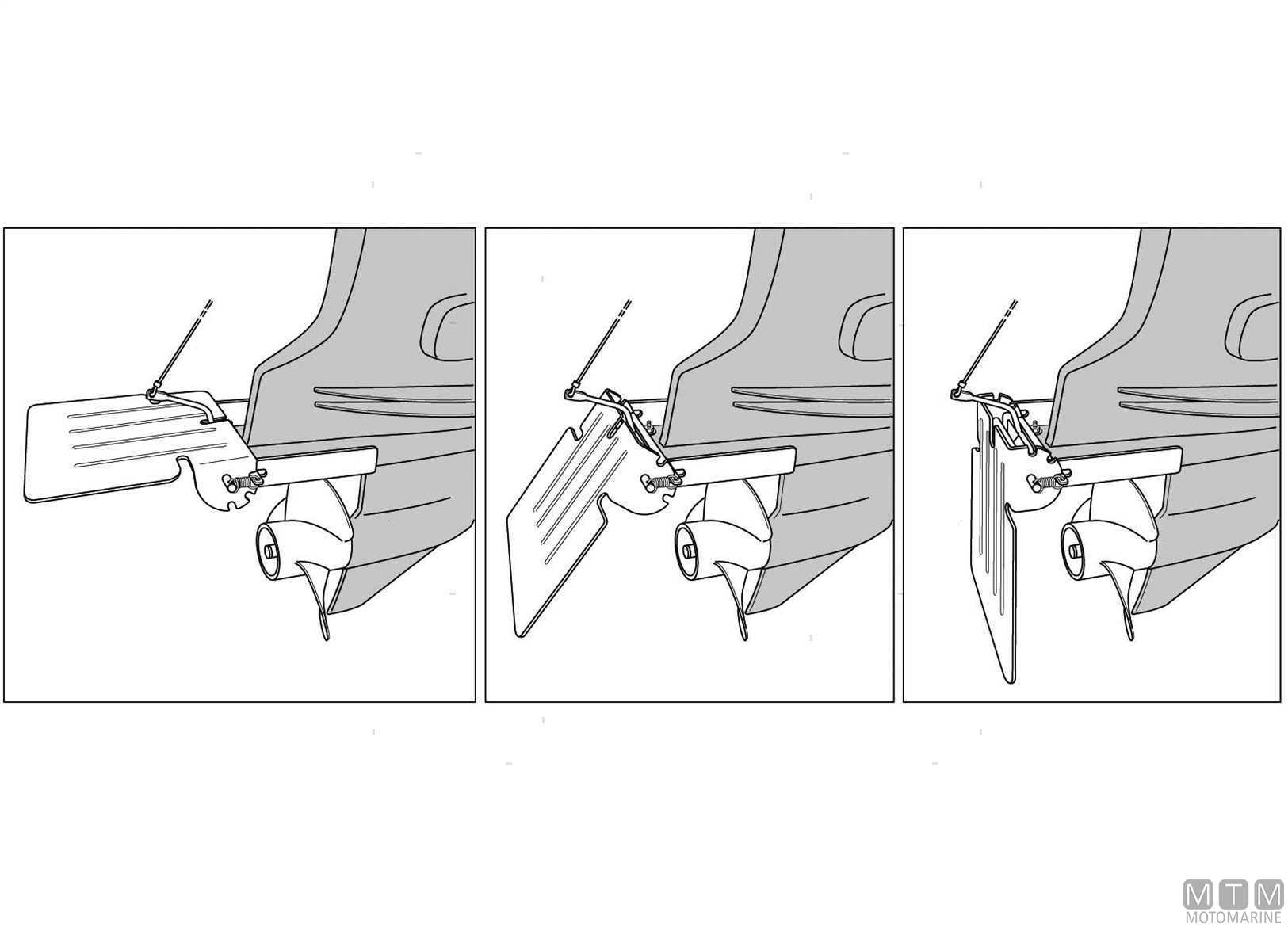 MTM
MOTOMARINE