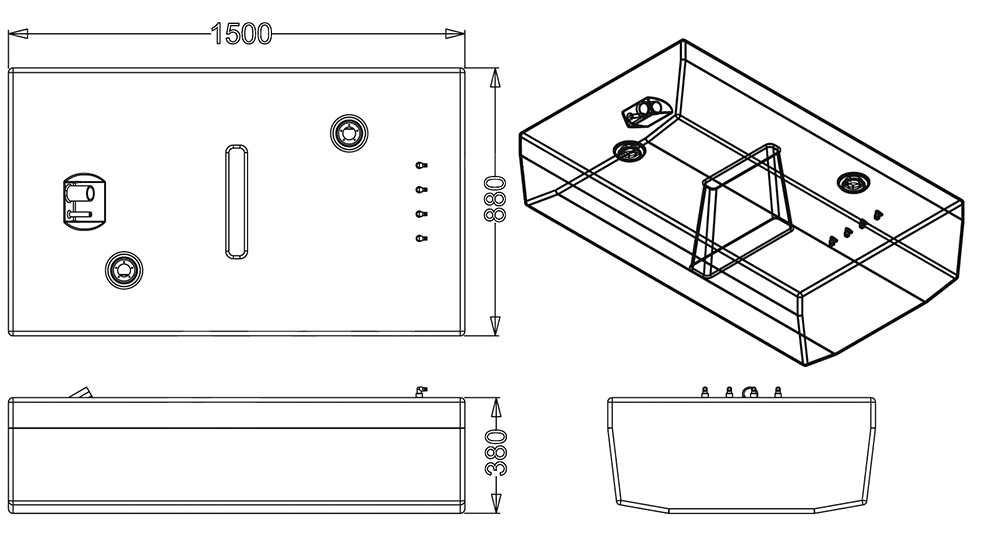 1500

880

380