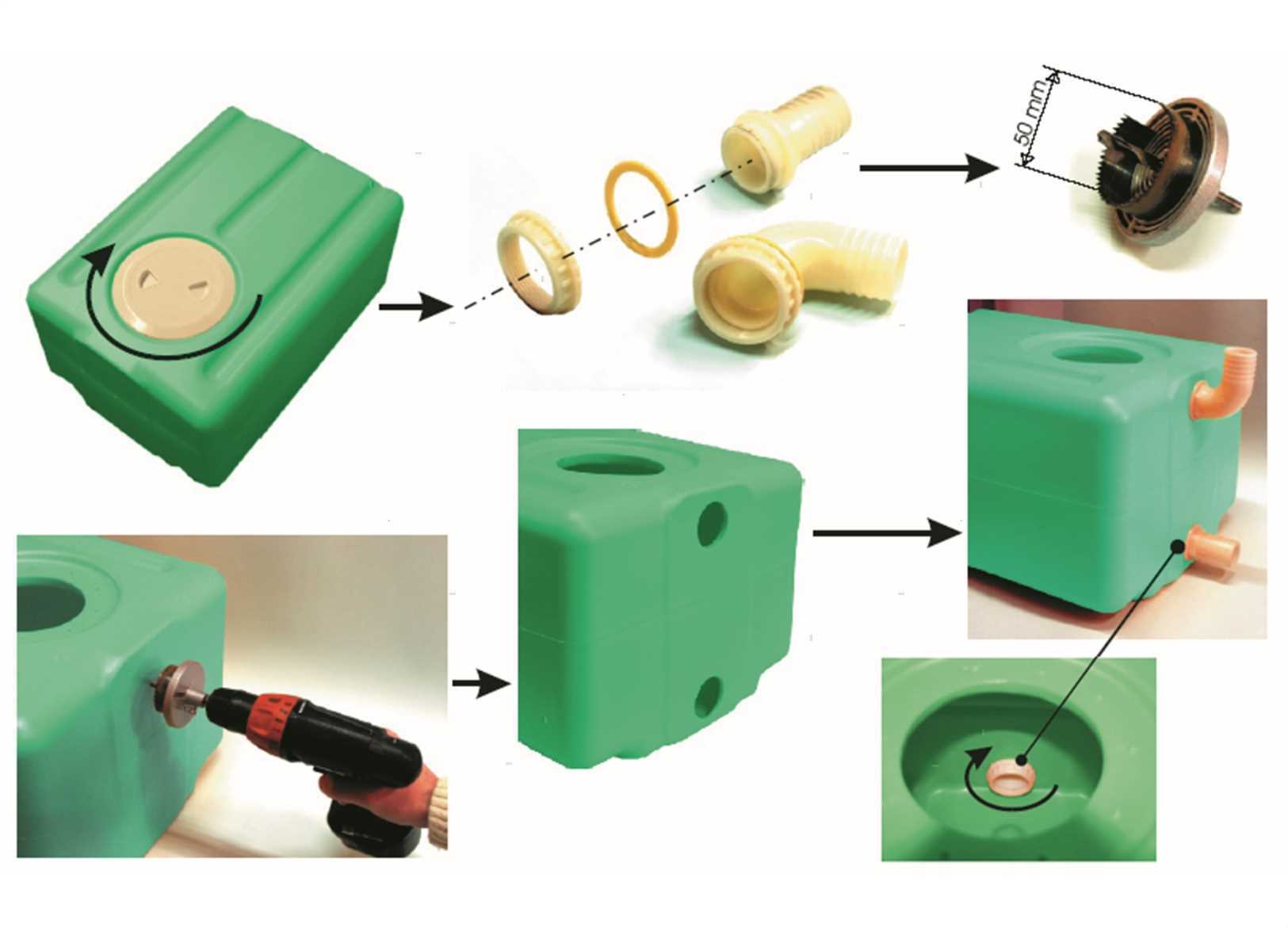 50 mm