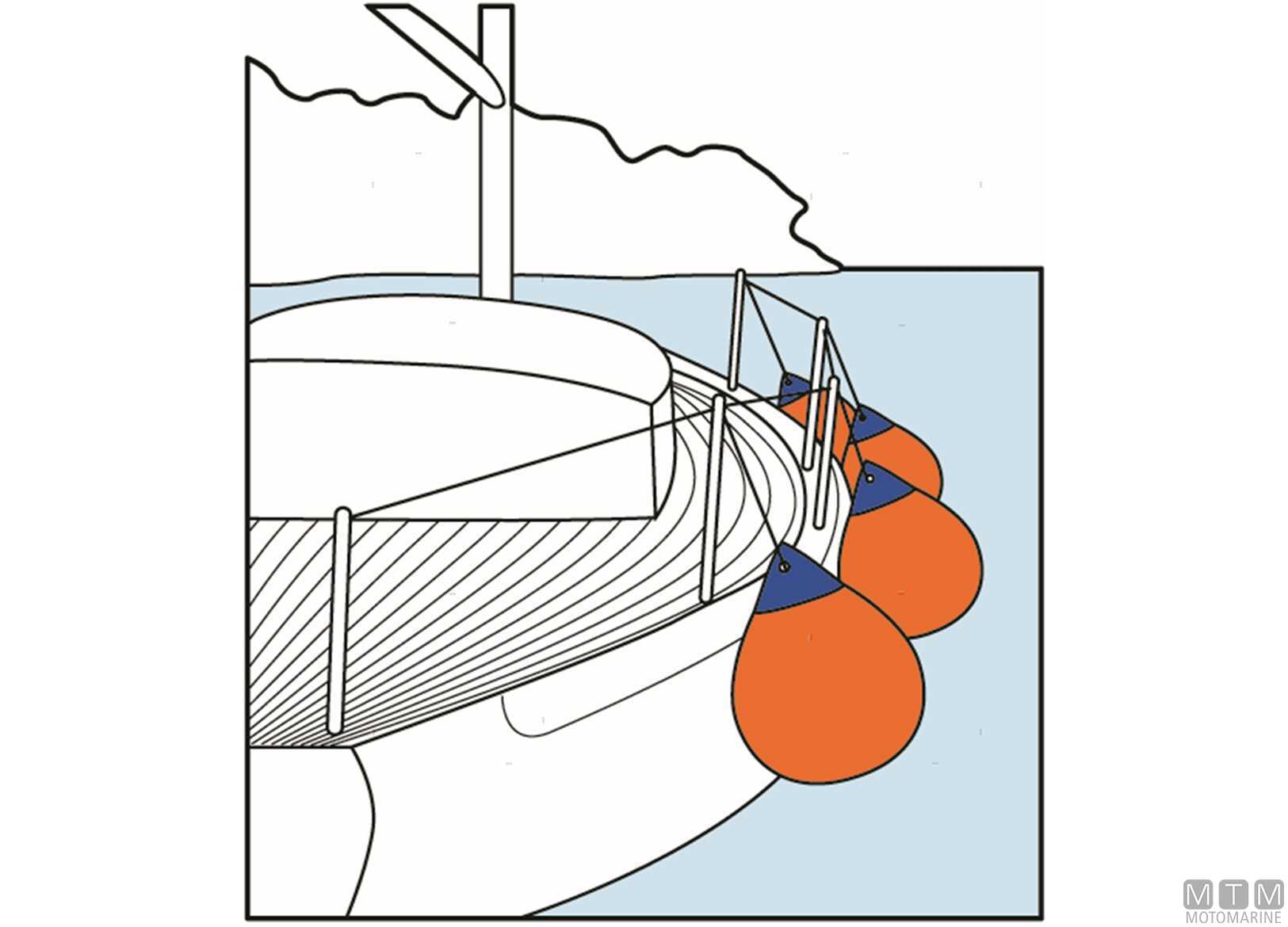 MTM
MOTOMARINE