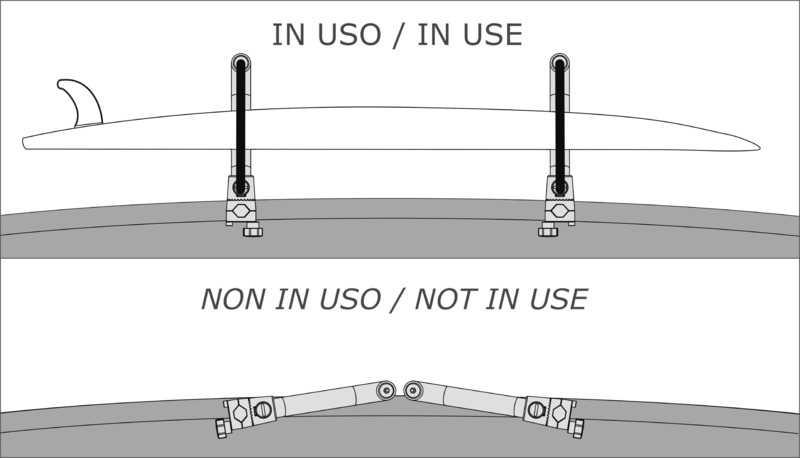 IN USO / IN USE

NON IN USO / NOT IN USE