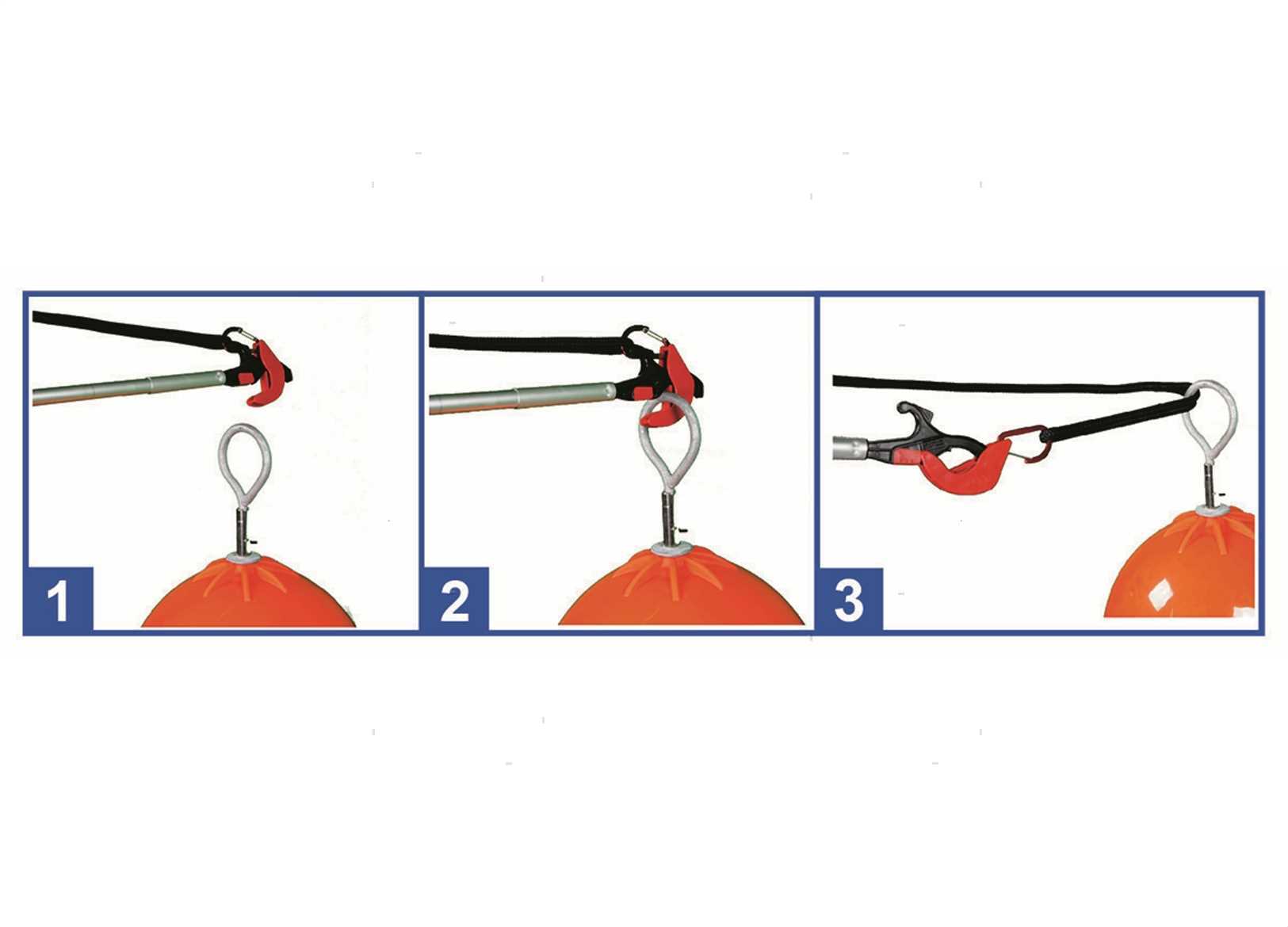 1

2

3