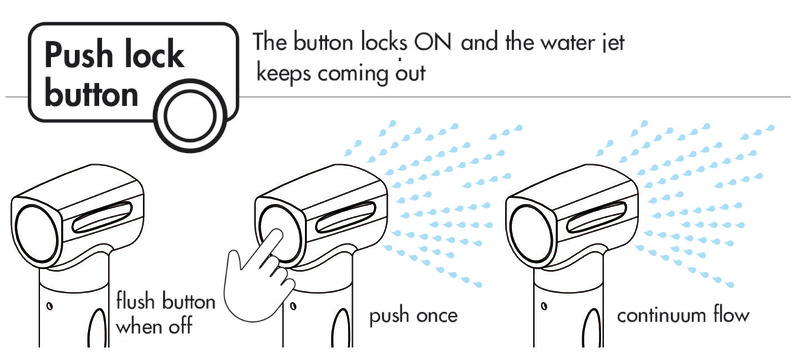 Push lock button

The button locks ON and the water jet keeps coming out

flush button when off

push once

continuum flow