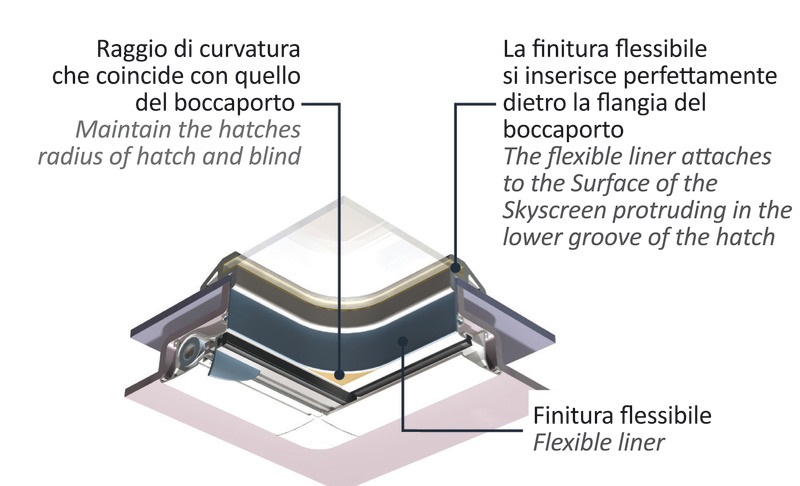 Raggio di curvatura che coincide con quello del boccaporto
Maintain the hatches radius of hatch and blind

La finitura flessibile si inserisce perfettamente dietro la flangia del boccaporto
The flexible liner attaches to the Surface of the Skyscreen protruding in the lower groove of the hatch

Finitura flessibile
Flexible liner