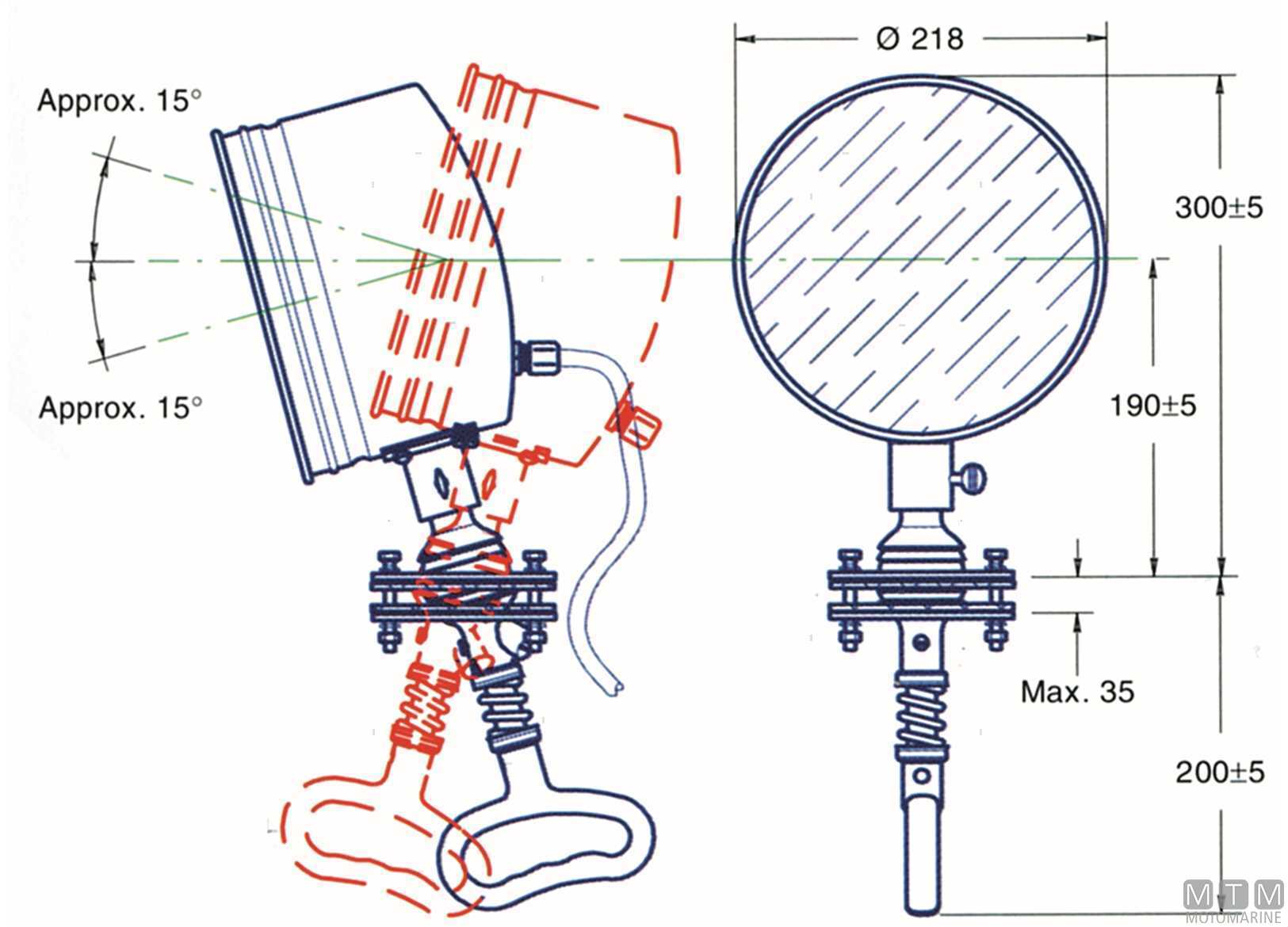 Approx. 15°

Approx. 15°

Ø 218

300±5

190±5

Max. 35

200±5

MTM
MOTOMARINE