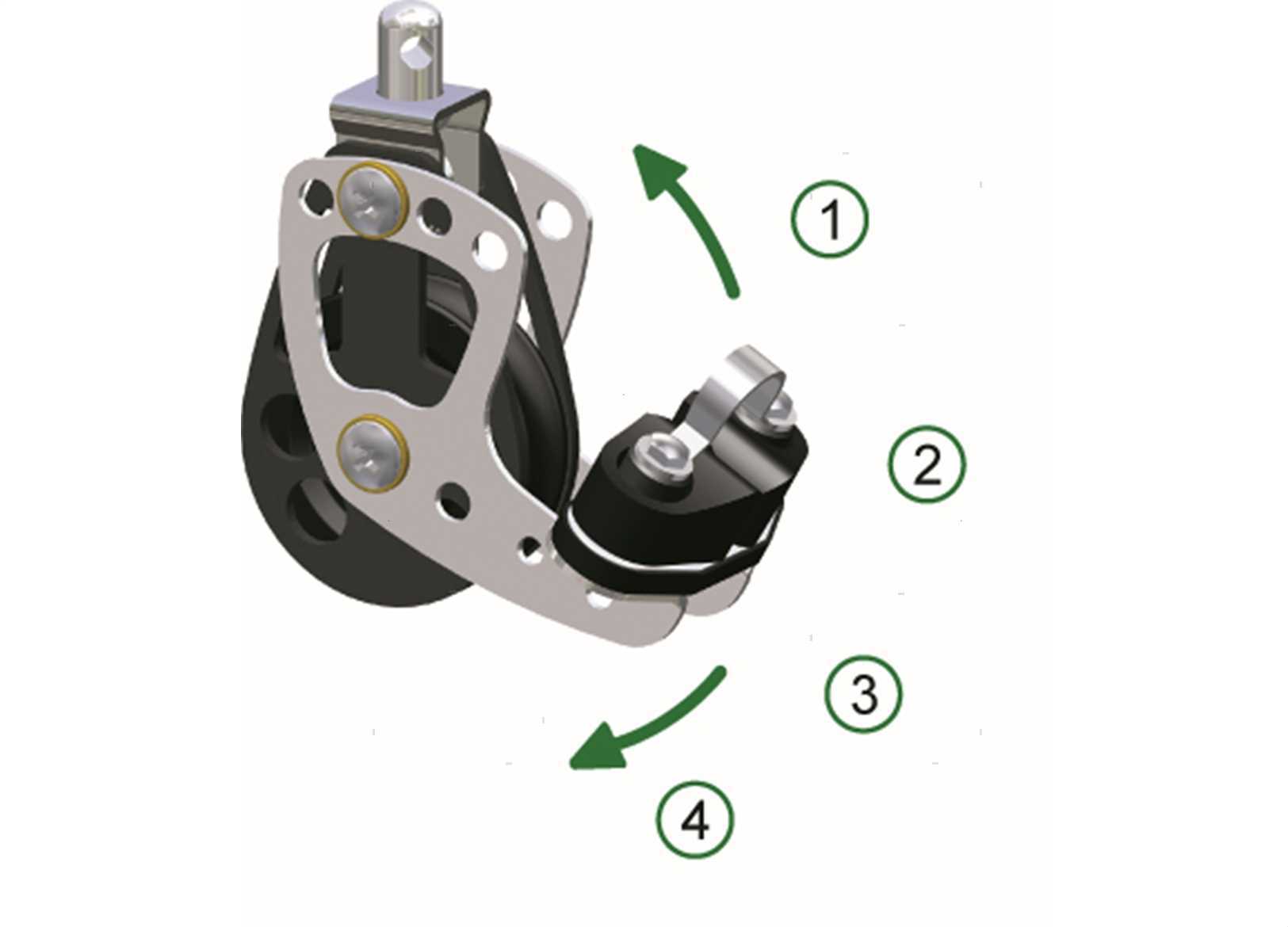 1
2
3
4