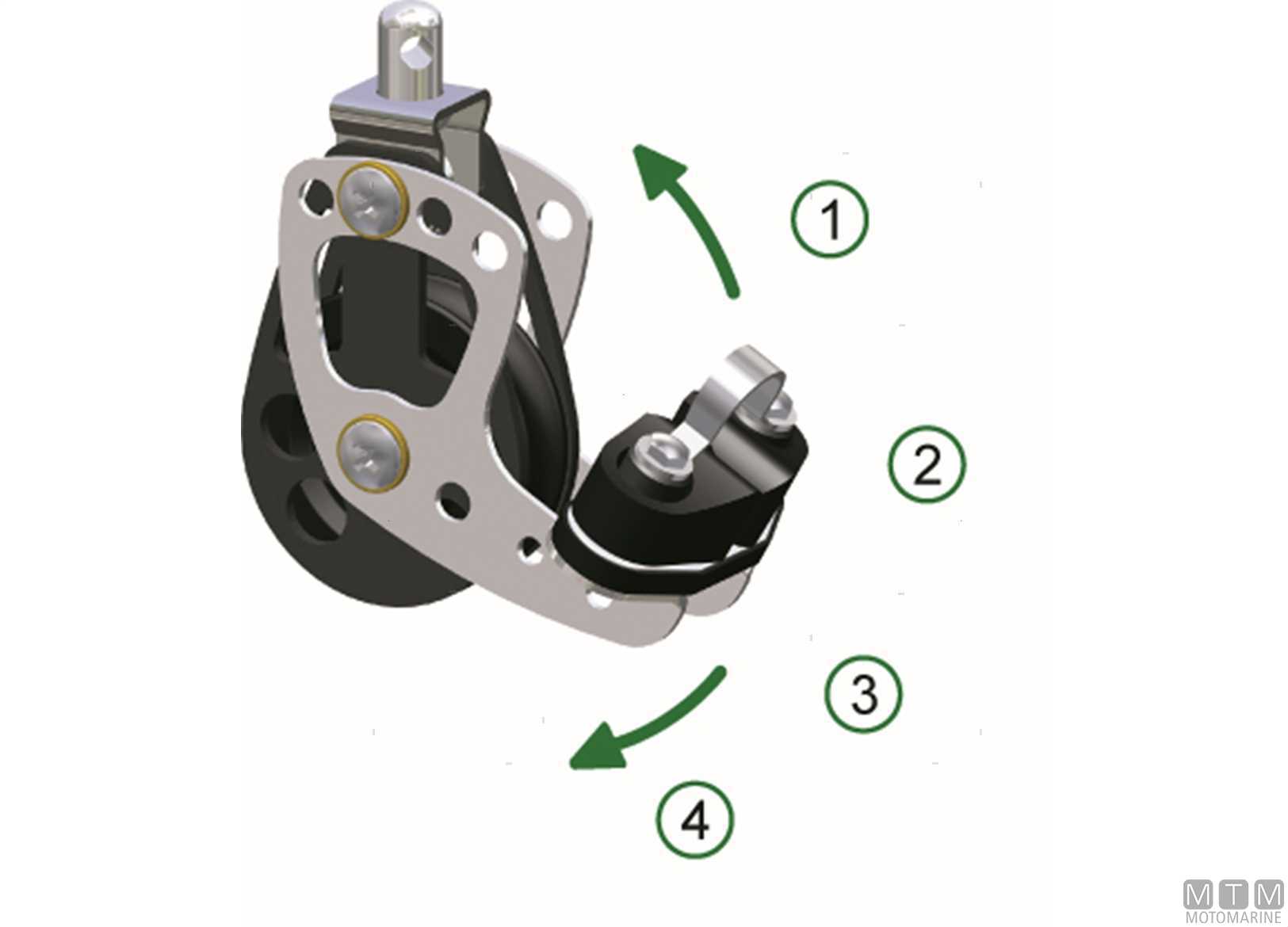 1
2
3
4
MTM
MOTOMARINE