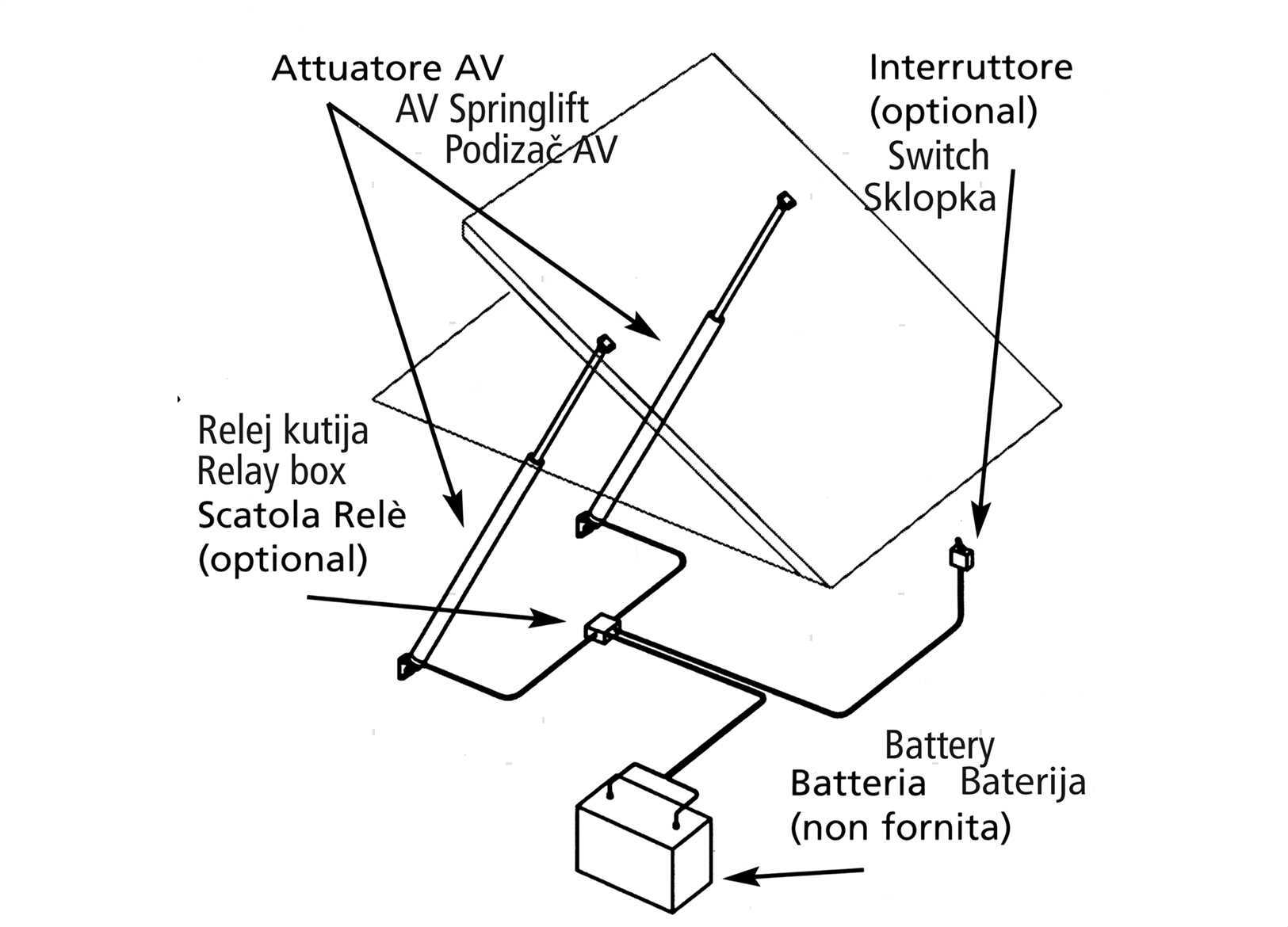 Attuatore AV
AV Springlift
Podizač AV

Interruttore
(optional)
Switch
Sklopka

Relej kutija
Relay box
Scatola Relè
(optional)

Battery
Batteria Baterija
(non fornita)