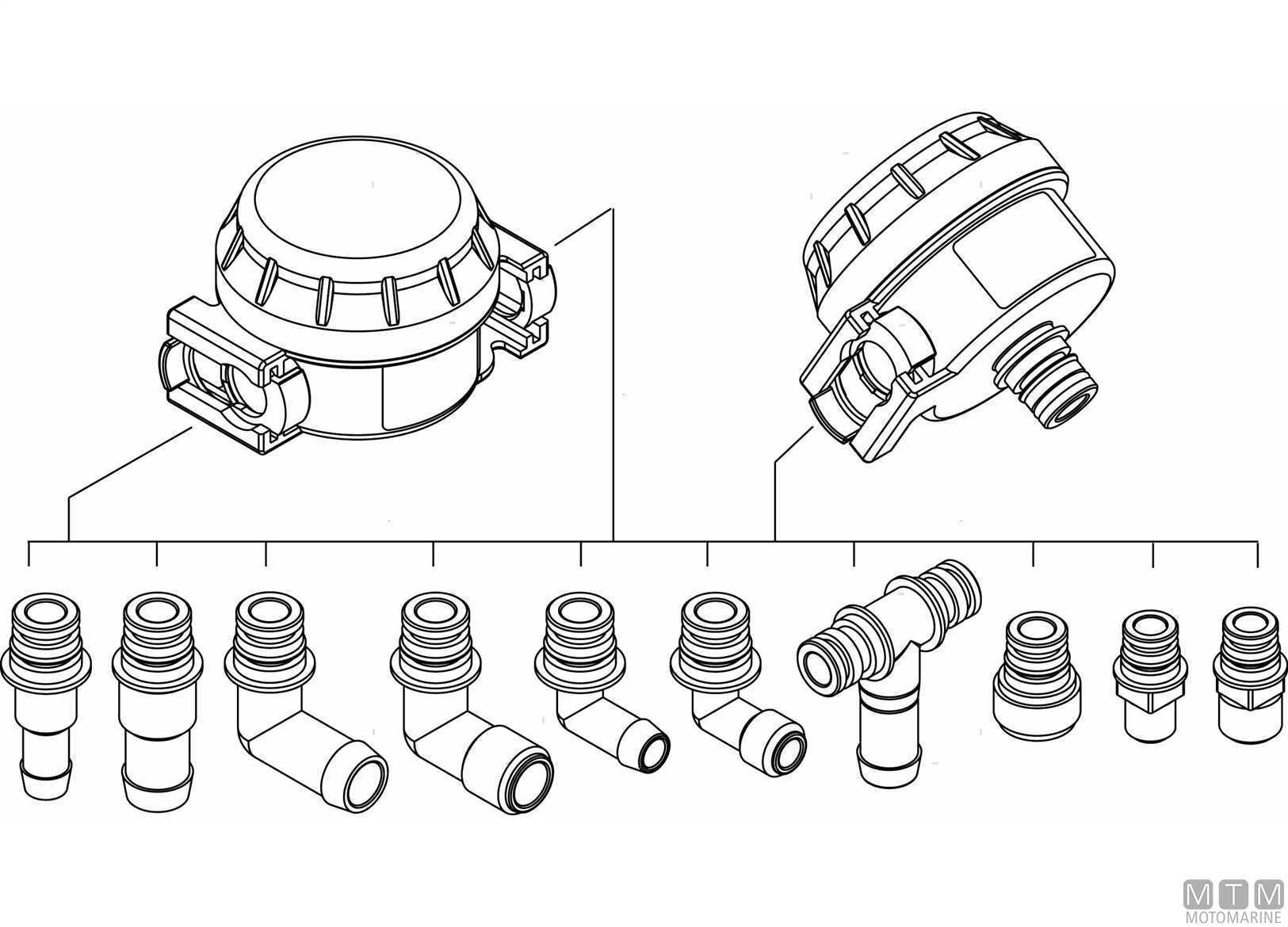 MTM
MOTOMARINE